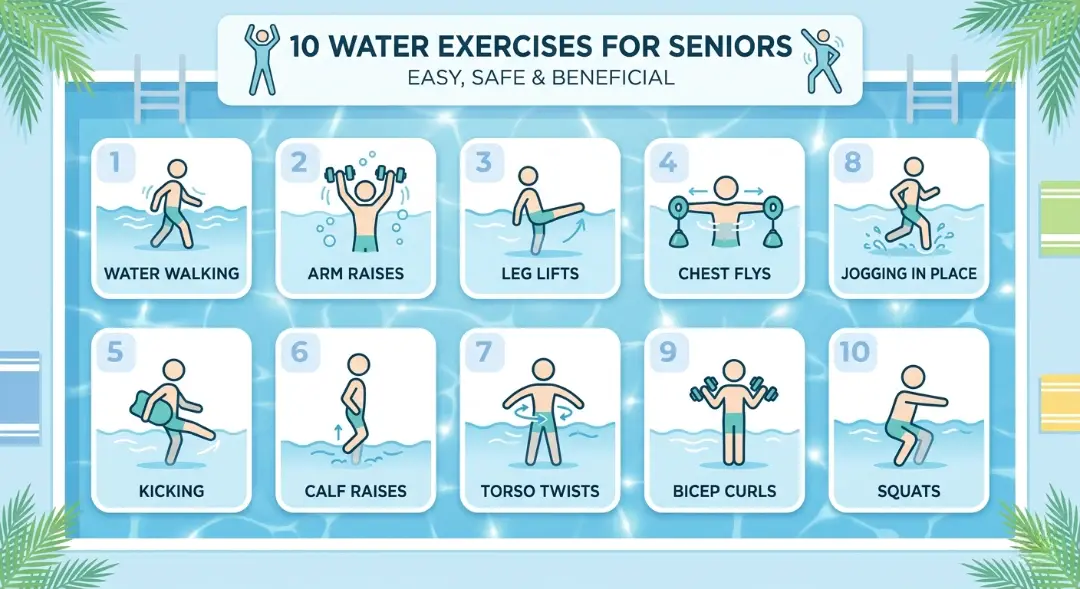 10 WATER EXERCISES FOR SENIORS
EASY, SAFE & BENEFICIAL

1
WATER WALKING

2
ARM RAISES

3
LEG LIFTS

4
CHEST FLYS

8
JOGGING IN PLACE

5
KICKING

6
CALF RAISES

7
TORSO TWISTS

9
BICEP CURLS

10
SQUATS