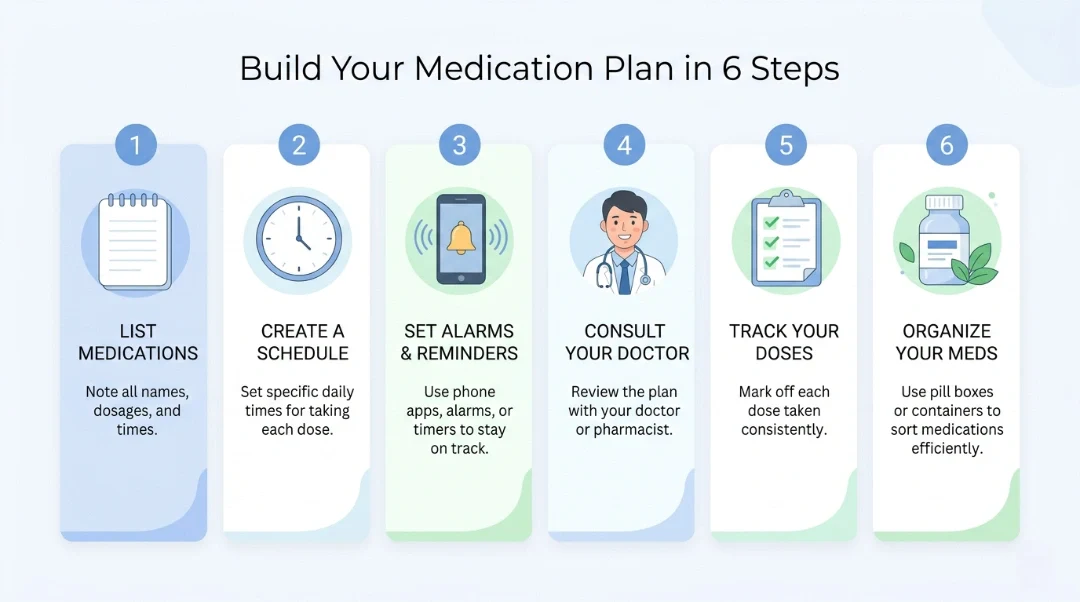 Build Your Medication Plan in 6 Steps

1
LIST MEDICATIONS
Note all names, dosages, and times.

2
CREATE A SCHEDULE
Set specific daily times for taking each dose.

3
SET ALARMS & REMINDERS
Use phone apps, alarms, or timers to stay on track.

4
CONSULT YOUR DOCTOR
Review the plan with your doctor or pharmacist.

5
TRACK YOUR DOSES
Mark off each dose taken consistently.

6
ORGANIZE YOUR MEDS
Use pill boxes or containers to sort medications efficiently.